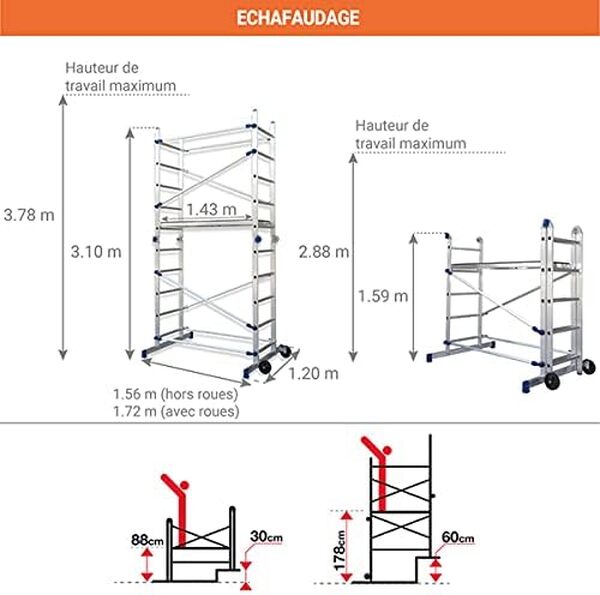 ECHAFAUDAGE

Hauteur de travail maximum

3.78 m

3.10 m

1.43 m

1.20 m

1.56 m (hors roues)
1.72 m (avec roues)

Hauteur de travail maximum

2.88 m

1.59 m

88cm

30cm

178cm

60cm