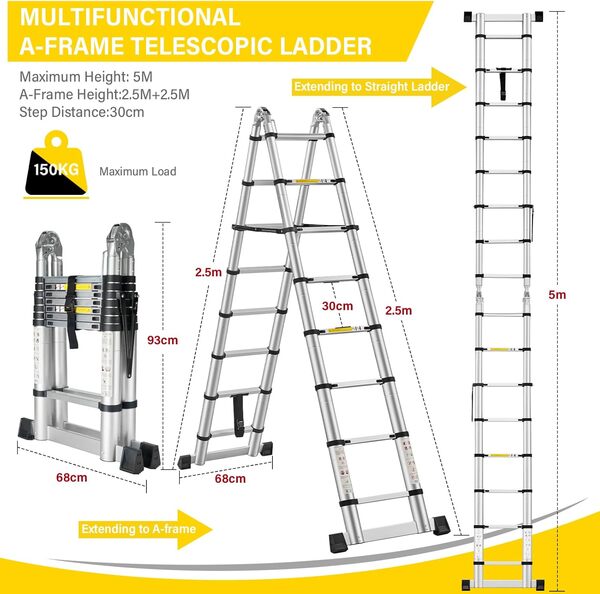 MULTIFUNCTIONAL
A-FRAME TELESCOPIC LADDER

Maximum Height: 5M
A-Frame Height:2.5M+2.5M
Step Distance:30cm

150KG
Maximum Load

Extending to Straight Ladder

2.5m
30cm
2.5m
5m
93cm
68cm
68cm

Extending to A-frame