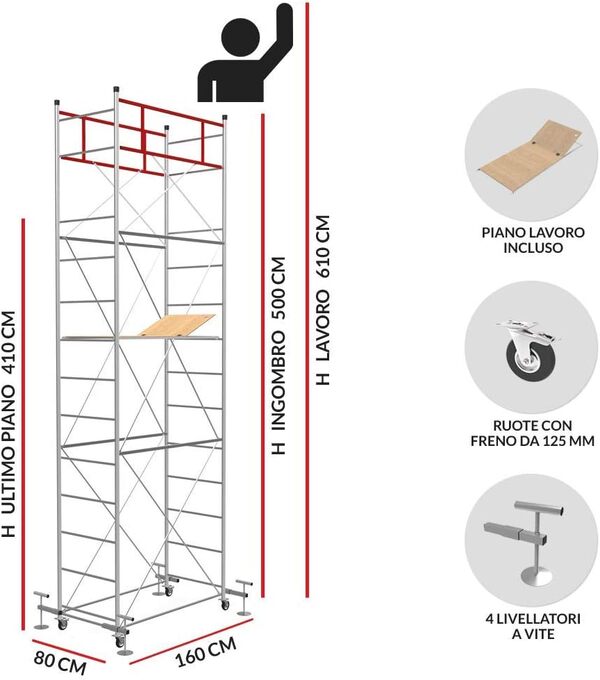 H ULTIMO PIANO 410 CM

H INGOMBRO 500 CM

H LAVORO 610 CM

80 CM

160 CM

PIANO LAVORO INCLUSO

RUOTE CON FRENO DA 125 MM

4 LIVELLATORI A VITE