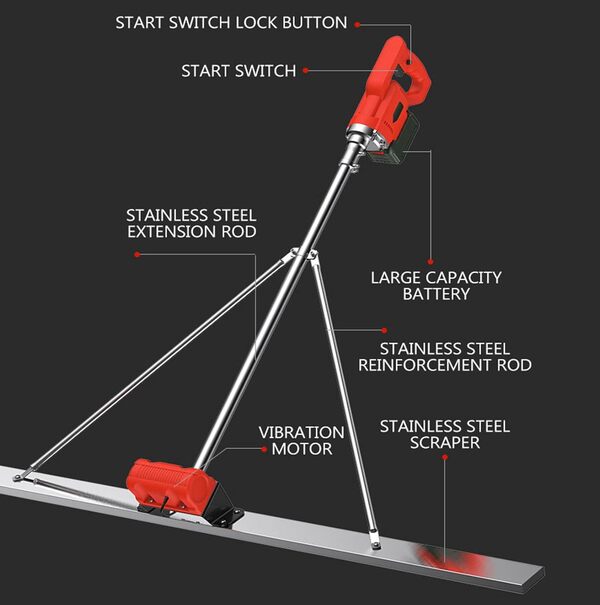 START SWITCH LOCK BUTTON

START SWITCH

STAINLESS STEEL EXTENSION ROD

LARGE CAPACITY BATTERY

STAINLESS STEEL REINFORCEMENT ROD

VIBRATION MOTOR

STAINLESS STEEL SCRAPER