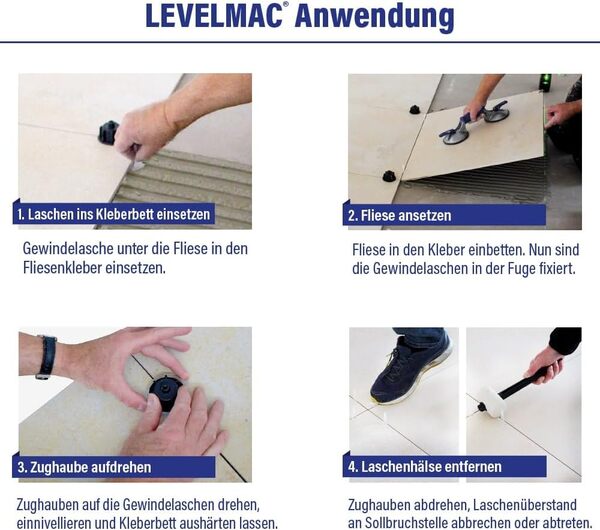 LEVELMAC® Anwendung

1. Laschen ins Kleberbett einsetzen

Gewindelasche unter die Fliese in den Fliesenkleber einsetzen.

2. Fliese ansetzen

Fliese in den Kleber einbetten. Nun sind die Gewindelaschen in der Fuge fixiert.

3. Zughaube aufdrehen

Zughauben auf die Gewindelaschen drehen, einnivellieren und Kleberbett aushärten lassen.

4. Laschenhälse entfernen

Zughauben abdrehen, Laschenüberstand an Sollbruchstelle abbrechen oder abtreten.